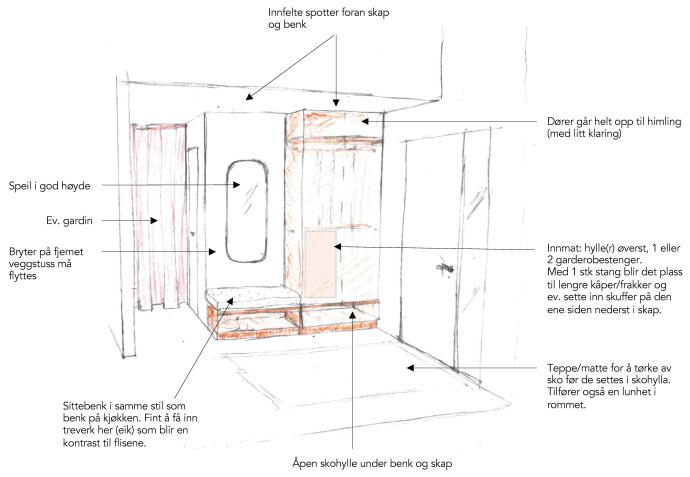 Innfelte spotter foran skap og benk

Dører går helt opp til himling (med litt klaring)

Speil i god høyde

Ev. gardin

Bryter på fjernet veggstuss må flyttes

Innmat: hylle(r) øverst, 1 eller 2 garderobestenger. Med 1 stk stang blir det plass til lengre kåper/frakker og ev. sette inn skuffer på den ene siden nederst i skap.

Teppe/matte for å tørke av sko før de settes i skohylla. Tilfører også en lunhet i rommet.

Sittebenk i samme stil som benk på kjøkken. Fint å få inn treverk her (eik) som blir en kontrast til flisene.

Åpen skohylle under benk og skap